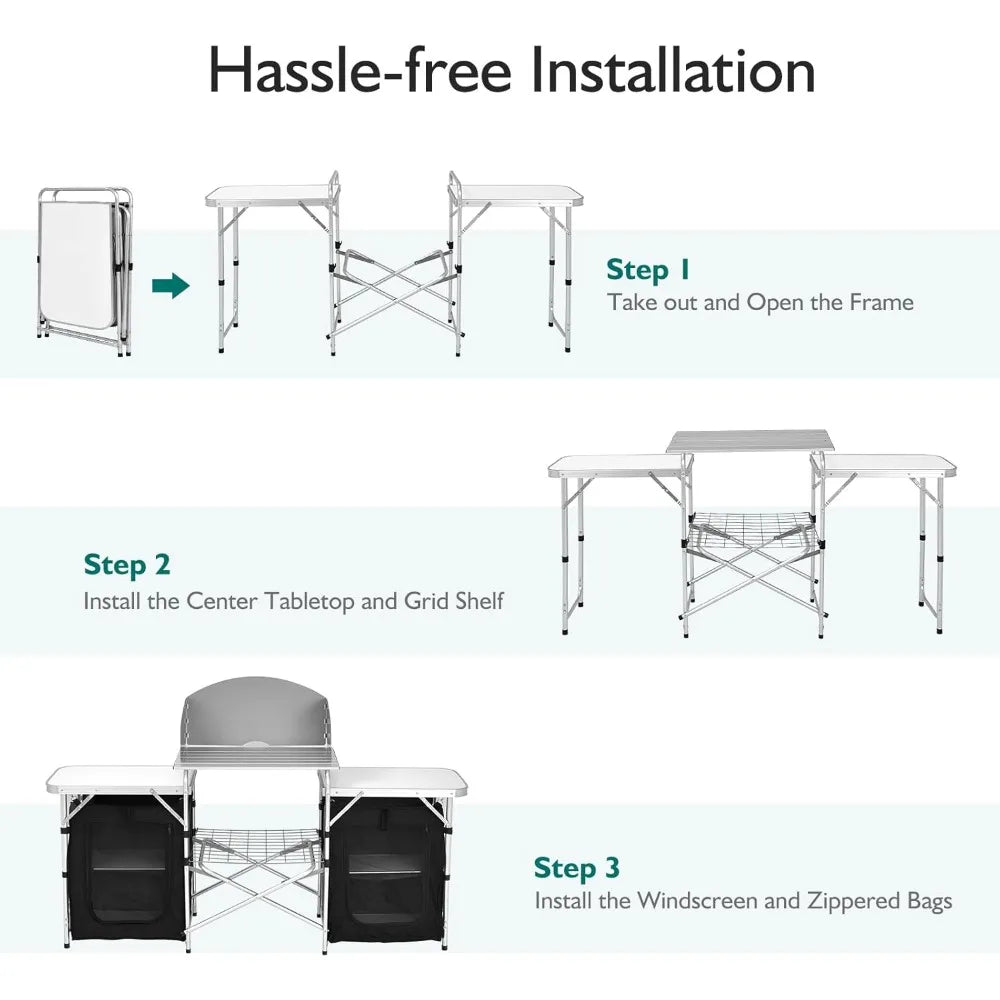 Hassle-free Installation

Step 1
Take out and Open the Frame

Step 2
Install the Center Tabletop and Grid Shelf

Step 3
Install the Windscreen and Zippered Bags