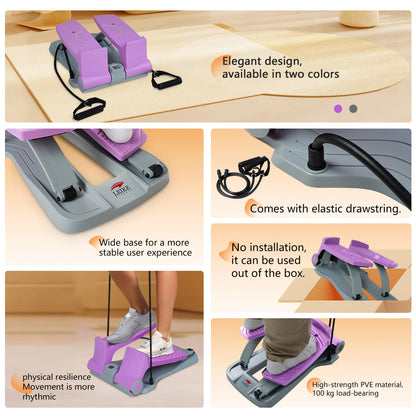 Elegant design, available in two colors

LEIKE

Wide base for a more stable user experience

Comes with elastic drawstring.

No installation, it can be used out of the box.

physical resilience
Movement is more rhythmic

High-strength PVE material, 100 kg load-bearing