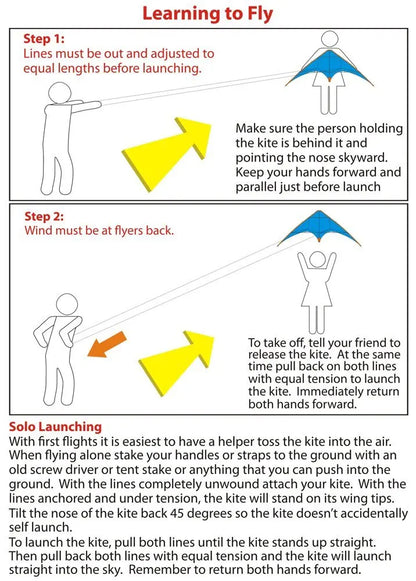 Learning to Fly

Step 1:
Lines must be out and adjusted to equal lengths before launching.

Make sure the person holding the kite is behind it and pointing the nose skyward. Keep your hands forward and parallel just before launch

Step 2:
Wind must be at flyers back.

To take off, tell your friend to release the kite. At the same time pull back on both lines with equal tension to launch the kite. Immediately return both hands forward.

Solo Launching
With first flights it is easiest to have a helper toss the kite into the air. When flying alone stake your handles or straps to the ground with an old screw driver or tent stake or anything that you can push into the ground. With the lines completely unwound attach your kite. With the lines anchored and under tension, the kite will stand on its wing tips. Tilt the nose of the kite back 45 degrees so the kite doesn't accidentally self launch.
To launch the kite, pull both lines until the kite stands up straight. Then pull back both lines with equal tension and the kite will launch straight into the sky. Remember to return both hands forward.